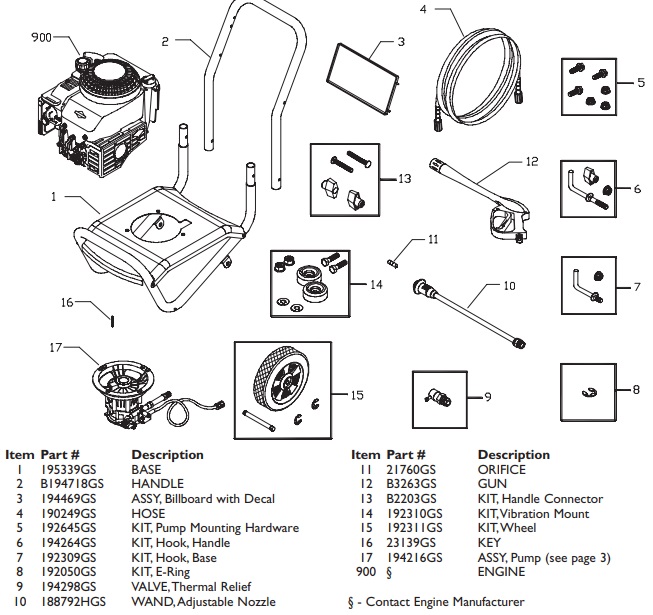 900
2
3
4
5
1
13
12
6
11
14
10
7
16
17
15
9
8

| Item | Part # | Description |
|---|---|---|
| 1 | 195339GS | BASE |
| 2 | B194718GS | HANDLE |
| 3 | 194469GS | ASSY, Billboard with Decal |
| 4 | 190249GS | HOSE |
| 5 | 192645GS | KIT, Pump Mounting Hardware |
| 6 | 194264GS | KIT, Hook, Handle |
| 7 | 192309GS | KIT, Hook, Base |
| 8 | 192050GS | KIT, E-Ring |
| 9 | 194298GS | VALVE, Thermal Relief |
| 10 | 188792HGS | WAND, Adjustable Nozzle |

| Item | Part # | Description |
|---|---|---|
| 11 | 21760GS | ORIFICE |
| 12 | B3263GS | GUN |
| 13 | B2203GS | KIT, Handle Connector |
| 14 | 192310GS | KIT, Vibration Mount |
| 15 | 192311GS | KIT, Wheel |
| 16 | 23139GS | KEY |
| 17 | 194216GS | ASSY, Pump (see page 3) |
| 900 | § | ENGINE |

§ - Contact Engine Manufacturer